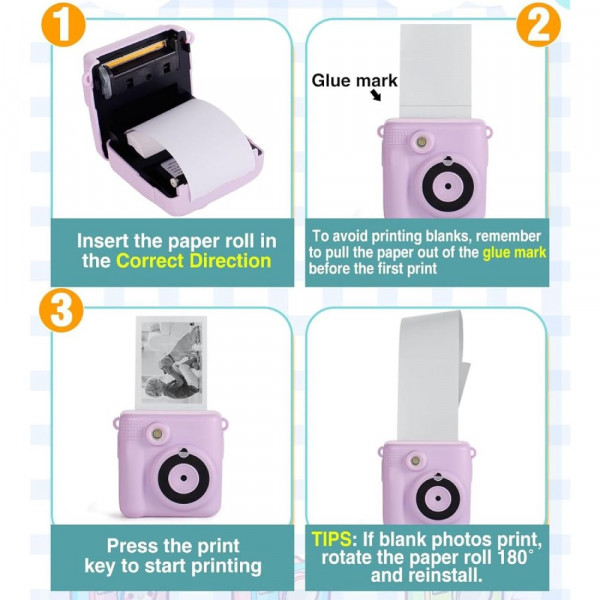 1

Insert the paper roll in the Correct Direction

2

Glue mark

To avoid printing blanks, remember to pull the paper out of the glue mark before the first print

3

Press the print key to start printing

TIPS: If blank photos print, rotate the paper roll 180° and reinstall.