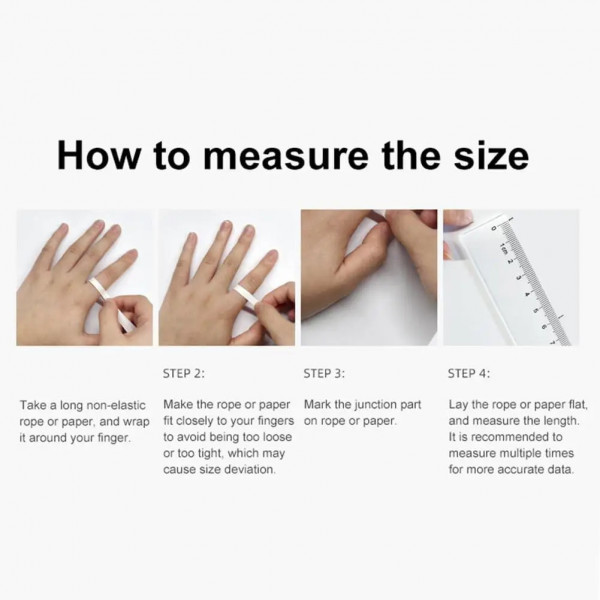 How to measure the size

0 1cm 2 3 4 5 6

Take a long non-elastic rope or paper, and wrap it around your finger.

STEP 2:

Make the rope or paper fit closely to your fingers to avoid being too loose or too tight, which may cause size deviation.

STEP 3:

Mark the junction part on rope or paper.

STEP 4:

Lay the rope or paper flat, and measure the length. It is recommended to measure multiple times for more accurate data.