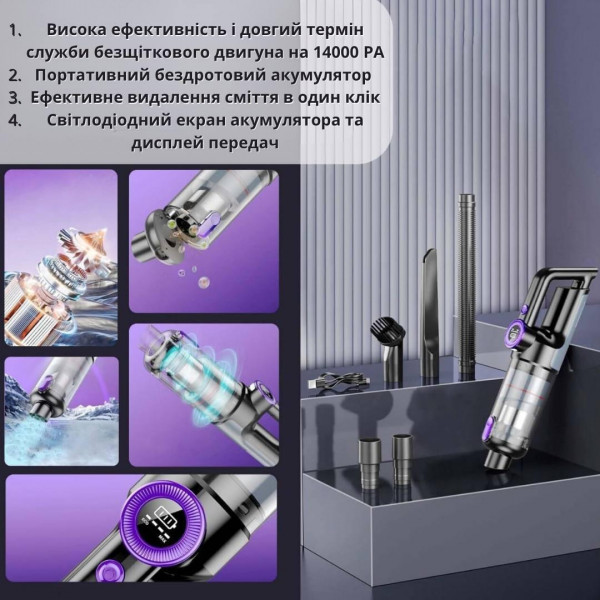 1. Висока ефективність і довгий термін служби безщіткового двигуна на 14000 PA
2. Портативний бездротовий акумулятор
3. Ефективне видалення сміття в один клік
4. Світлодіодний екран акумулятора та дисплей передач